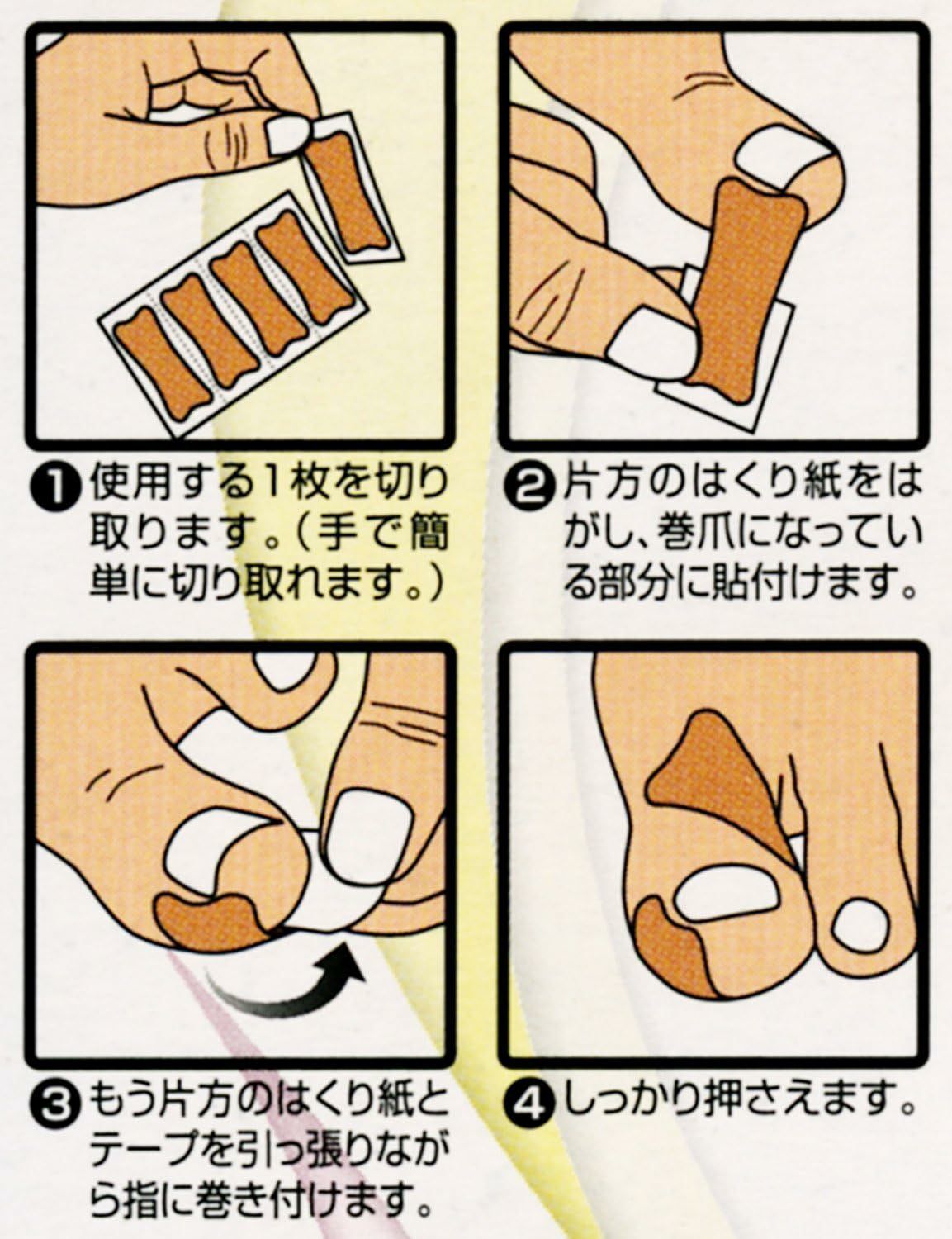 ❶使用する1枚を切り取ります。（手で簡単に切り取れます。）

❷片方のはくり紙をはがし、巻爪になっている部分に貼付けます。

❸もう片方のはくり紙とテープを引っ張りながら指に巻き付けます。

❹しっかり押さえます。