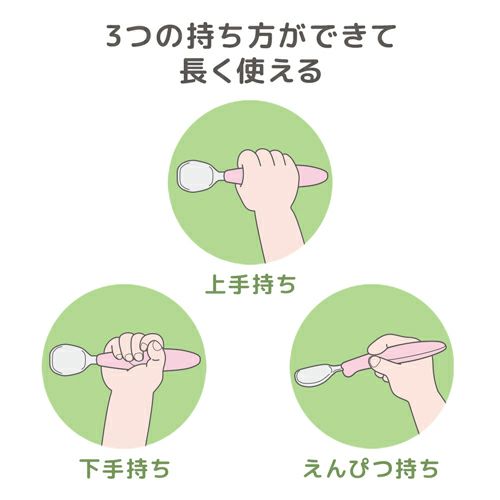 3つの持ち方ができて
長く使える

上手持ち

下手持ち

えんぴつ持ち