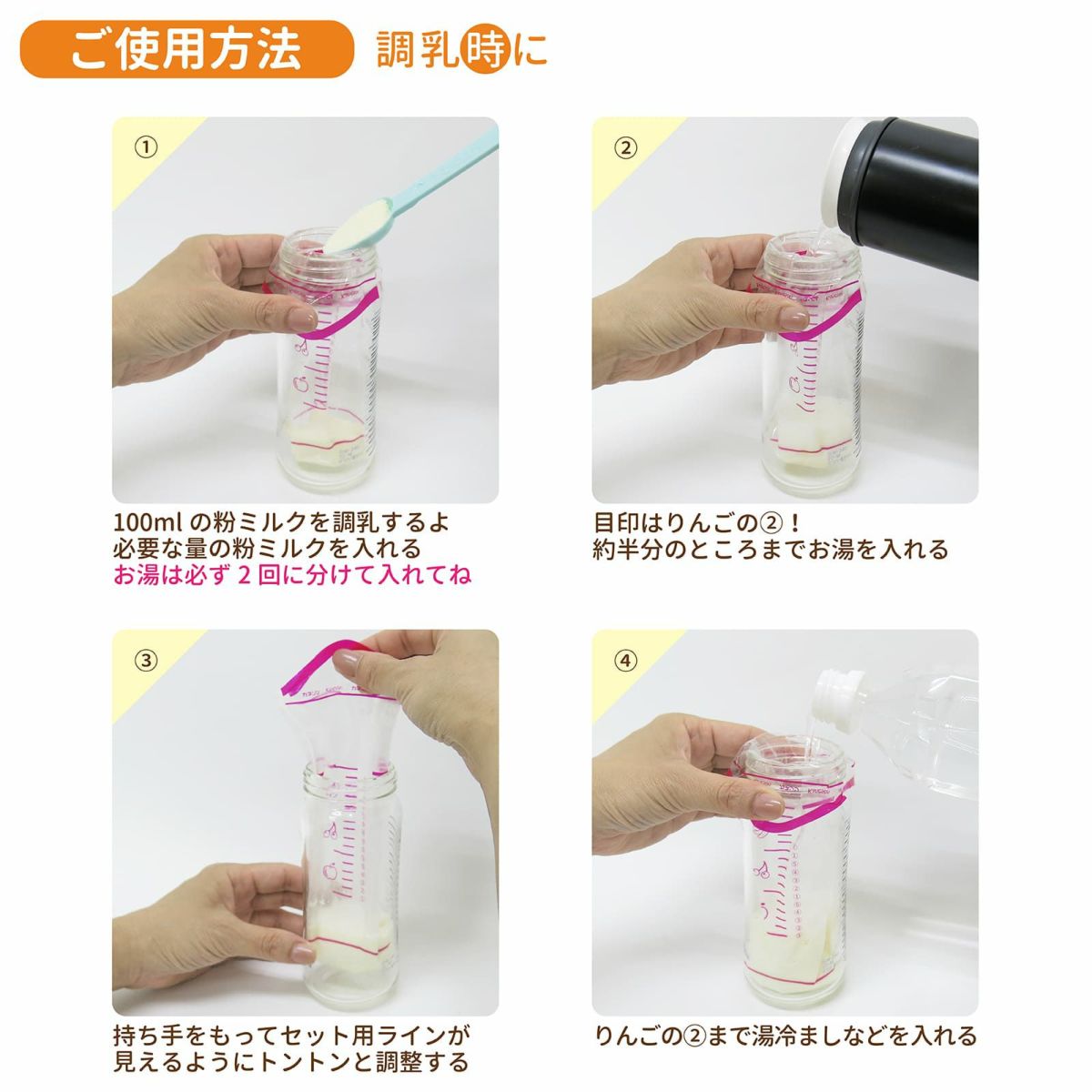 ご使用方法 調乳時に

①

100ml の粉ミルクを調乳するよ
必要な量の粉ミルクを入れる
お湯は必ず 2 回に分けて入れてね

②

目印はりんごの②！
約半分のところまでお湯を入れる

③

持ち手をもってセット用ラインが
見えるようにトントンと調整する

④

りんごの②まで湯冷ましなどを入れる