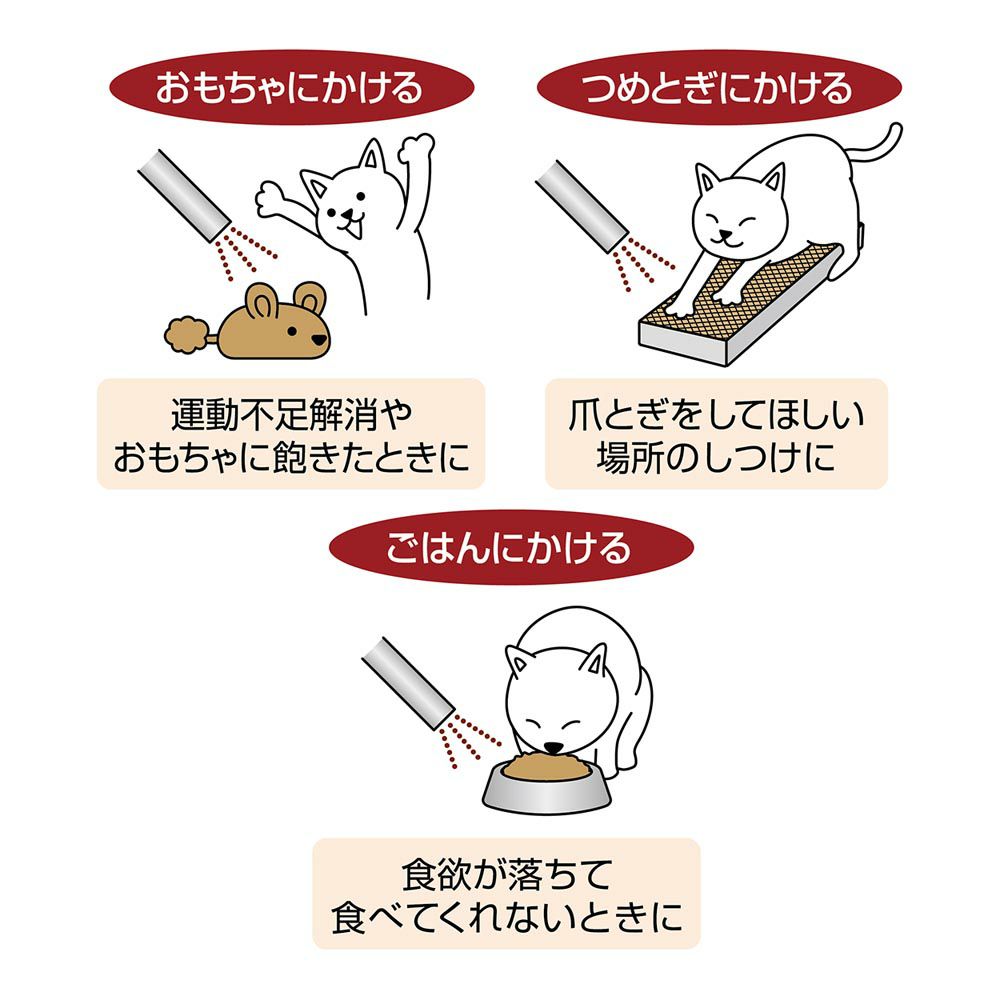 おもちゃにかける

運動不足解消や
おもちゃに飽きたときに

つめとぎにかける

爪とぎをしてほしい
場所のしつけに

ごはんにかける

食欲が落ちて
食べてくれないときに