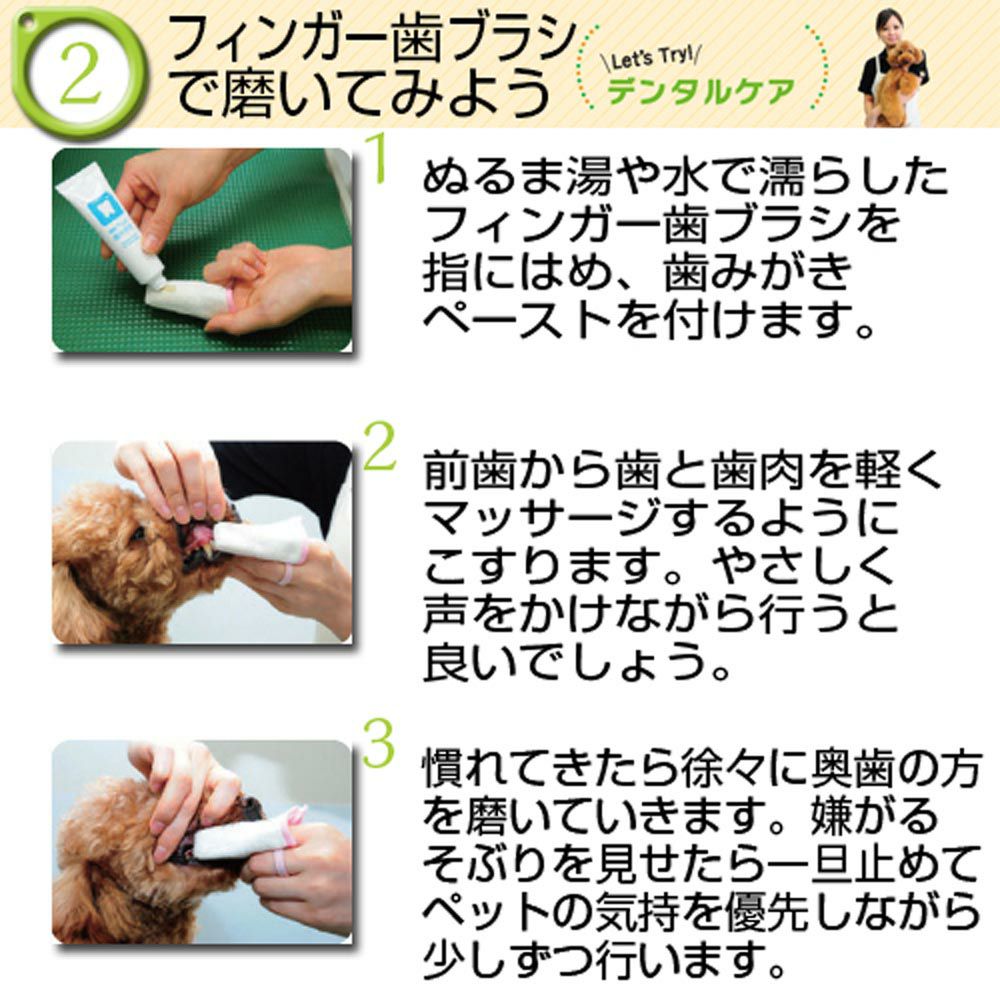 2

フィンガー歯ブラシで磨いてみよう

Let's Try!

デンタルケア

1

ぬるま湯や水で濡らしたフィンガー歯ブラシを指にはめ、歯みがきペーストを付けます。

2

前歯から歯と歯肉を軽くマッサージするようにこすります。やさしく声をかけながら行うと良いでしょう。

3

慣れてきたら徐々に奥歯の方を磨いていきます。嫌がるそぶりを見せたら一旦止めてペットの気持を優先しながら少しずつ行います。