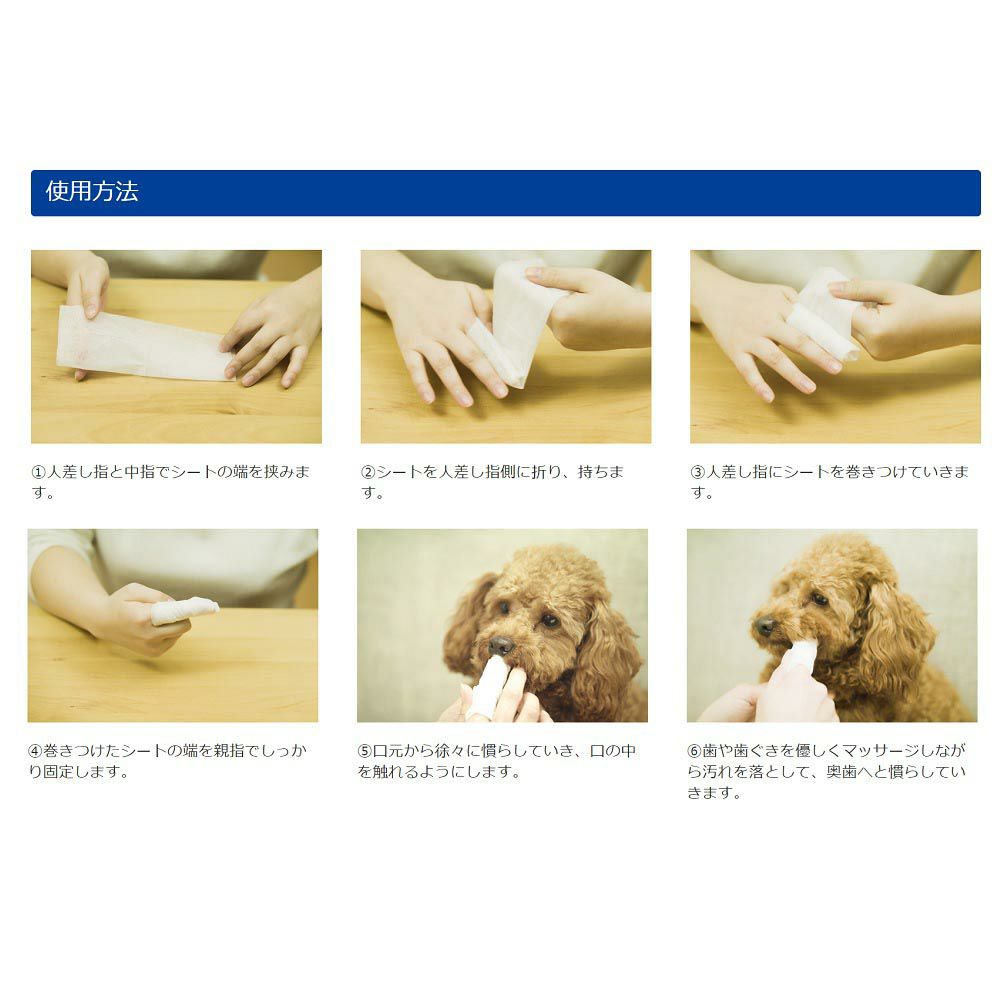 使用方法

①人差し指と中指でシートの端を挟みます。

②シートを人差し指側に折り、持ちます。

③人差し指にシートを巻きつけていきます。

④巻きつけたシートの端を親指でしっかり固定します。

⑤口元から徐々に慣らしていき、口の中を触れるようにします。

⑥歯や歯ぐきを優しくマッサージしながら汚れを落として、奥歯へと慣らしていきます。